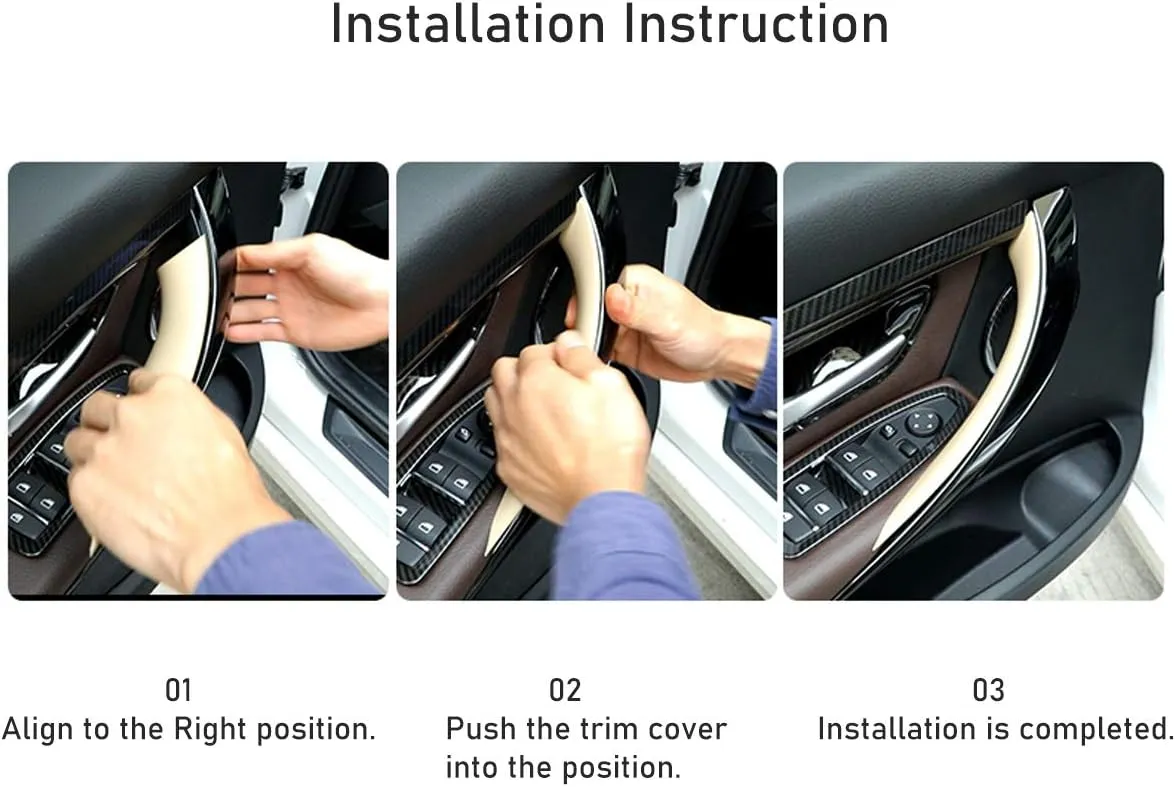 Installation Instruction

01
Align to the Right position.

02
Push the trim cover into the position.

03
Installation is completed.